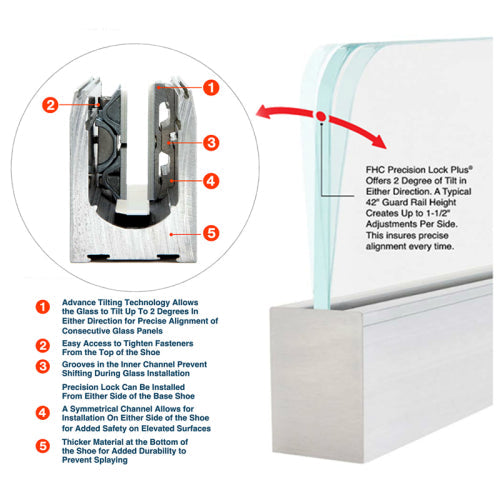 1
2
3
4
5

FHC Precision Lock Plus® Offers 2 Degree of Tilt in Either Direction. A Typical 42" Guard Rail Height Creates Up to 1-1/2" Adjustments Per Side. This insures precise alignment every time.

1 Advance Tilting Technology Allows the Glass to Tilt Up To 2 Degrees In Either Direction for Precise Alignment of Consecutive Glass Panels

2 Easy Access to Tighten Fasteners From the Top of the Shoe

3 Grooves in the Inner Channel Prevent Shifting During Glass Installation

Precision Lock Can Be Installed From Either Side of the Base Shoe

4 A Symmetrical Channel Allows for Installation On Either Side of the Shoe for Added Safety on Elevated Surfaces

5 Thicker Material at the Bottom of the Shoe for Added Durability to Prevent Splaying