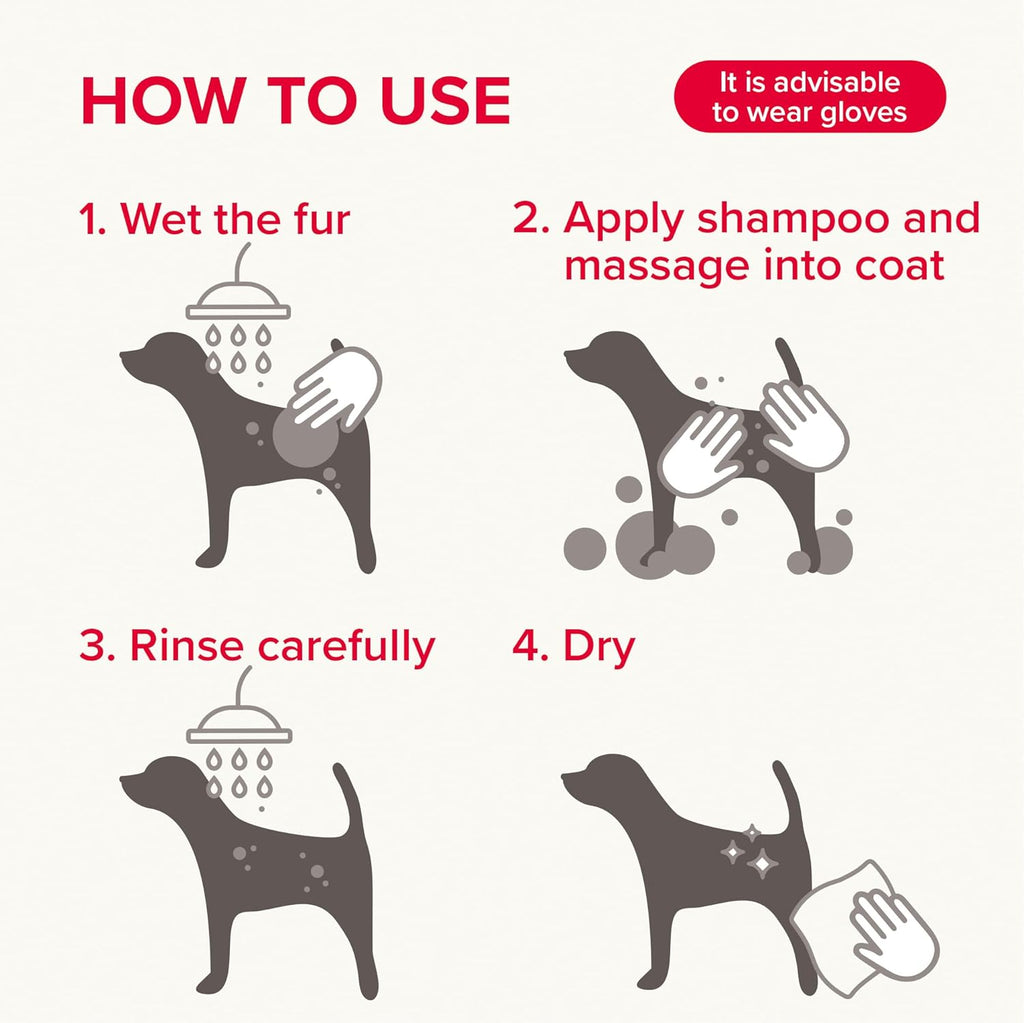 HOW TO USE

It is advisable to wear gloves

1. Wet the fur

2. Apply shampoo and massage into coat

3. Rinse carefully

4. Dry