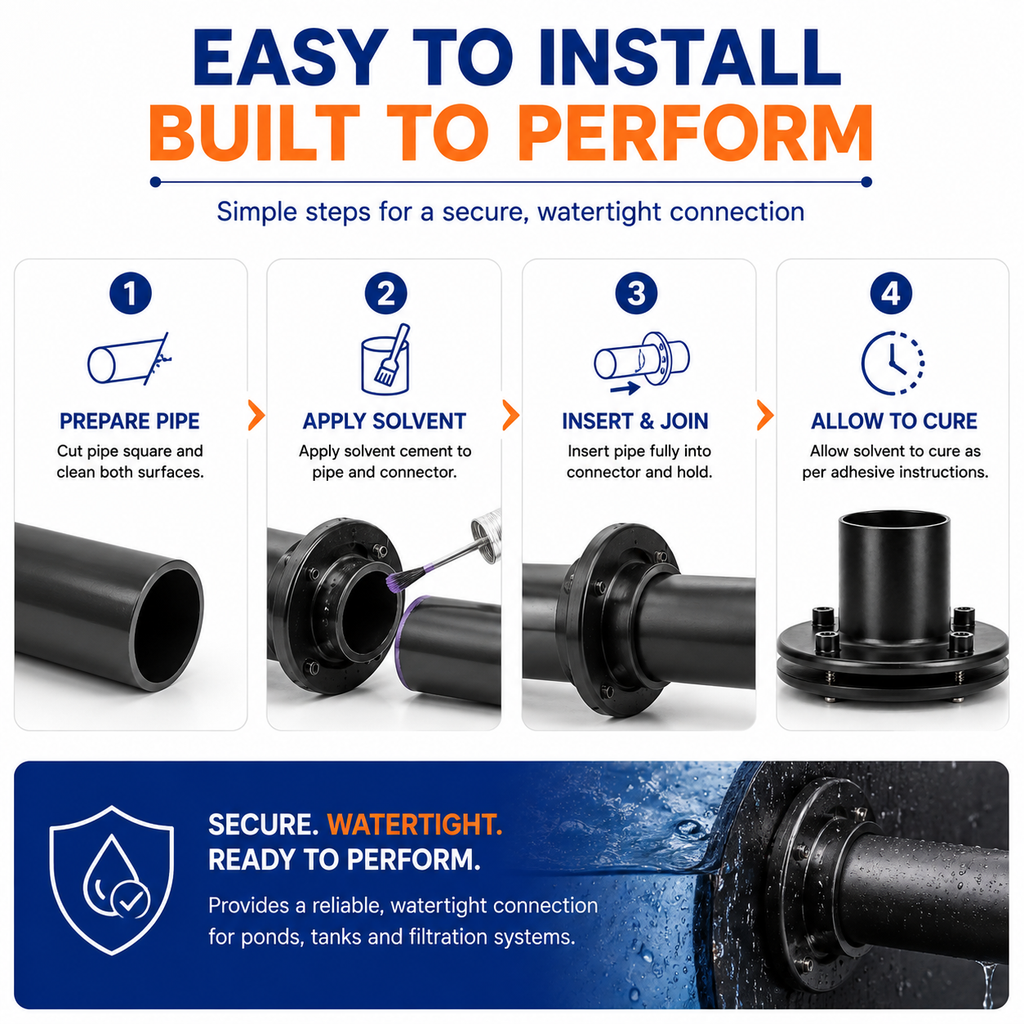 EASY TO INSTALL
BUILT TO PERFORM

Simple steps for a secure, watertight connection

1
PREPARE PIPE
Cut pipe square and clean both surfaces.

2
APPLY SOLVENT
Apply solvent cement to pipe and connector.

3
INSERT & JOIN
Insert pipe fully into connector and hold.

4
ALLOW TO CURE
Allow solvent to cure as per adhesive instructions.

SECURE. WATERTIGHT.
READY TO PERFORM.
Provides a reliable, watertight connection for ponds, tanks and filtration systems.