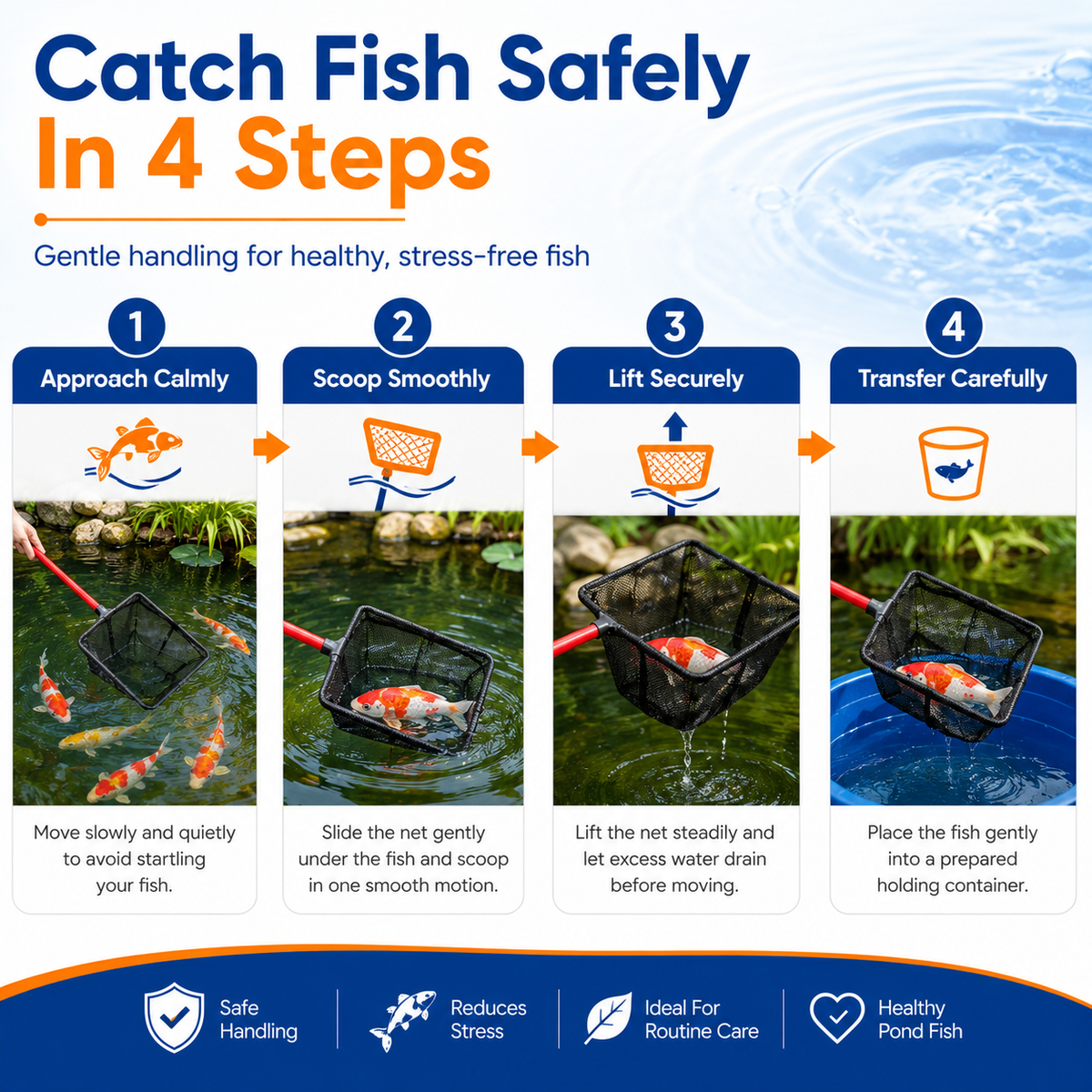 Catch Fish Safely
In 4 Steps

Gentle handling for healthy, stress-free fish

1
Approach Calmly

Move slowly and quietly to avoid startling your fish.

2
Scoop Smoothly

Slide the net gently under the fish and scoop in one smooth motion.

3
Lift Securely

Lift the net steadily and let excess water drain before moving.

4
Transfer Carefully

Place the fish gently into a prepared holding container.

Safe Handling

Reduces Stress

Ideal For Routine Care

Healthy Pond Fish