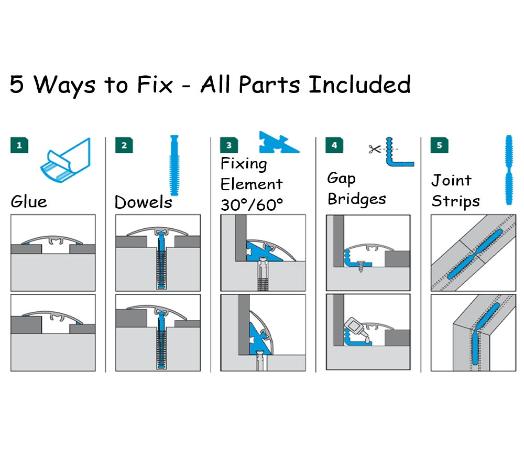 5 Ways to Fix - All Parts Included

1
Glue

2
Dowels

3
Fixing Element 30°/60°

4
Gap Bridges

5
Joint Strips