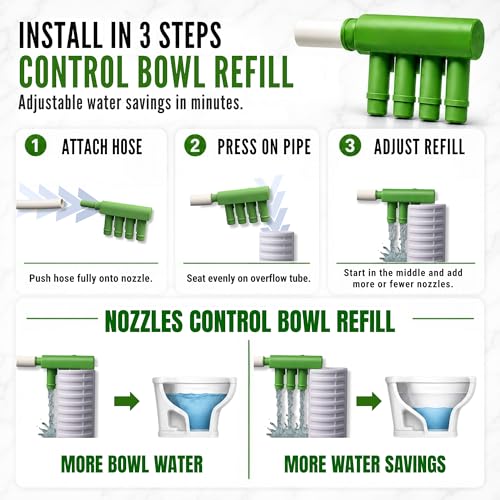 INSTALL IN 3 STEPS
CONTROL BOWL REFILL
Adjustable water savings in minutes.

1 ATTACH HOSE

Push hose fully onto nozzle.

2 PRESS ON PIPE

Seat evenly on overflow tube.

3 ADJUST REFILL

Start in the middle and add more or fewer nozzles.

NOZZLES CONTROL BOWL REFILL

MORE BOWL WATER

MORE WATER SAVINGS