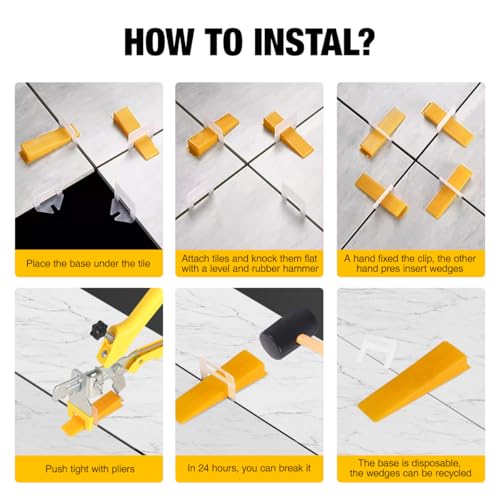 HOW TO INSTAL?

Place the base under the tile

Attach tiles and knock them flat with a level and rubber hammer

A hand fixed the clip, the other hand pres insert wedges

Push tight with pliers

In 24 hours, you can break it

The base is disposable, the wedges can be recycled