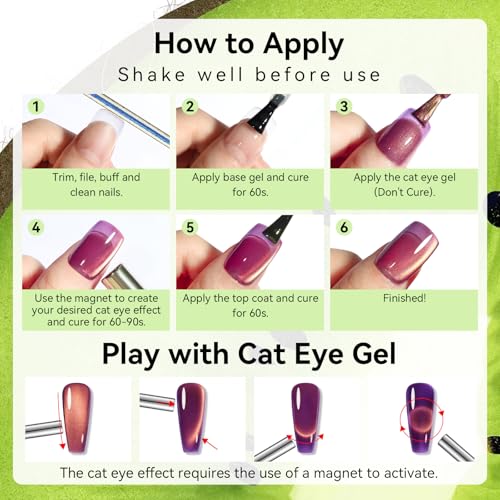 How to Apply
Shake well before use

1
Trim, file, buff and clean nails.

2
Apply base gel and cure for 60s.

3
Apply the cat eye gel (Don't Cure).

4
Use the magnet to create your desired cat eye effect and cure for 60-90s.

5
Apply the top coat and cure for 60s.

6
Finished!

Play with Cat Eye Gel

The cat eye effect requires the use of a magnet to activate.