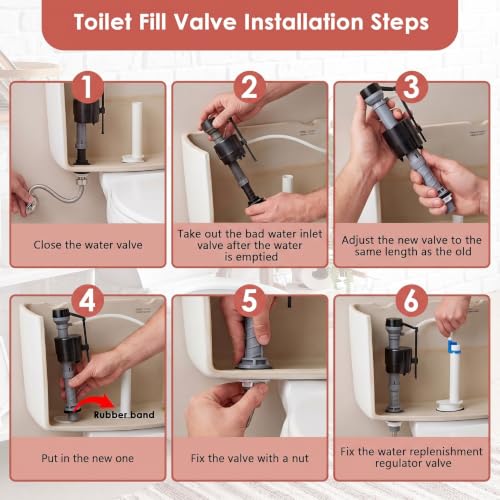 Toilet Fill Valve Installation Steps

1

Close the water valve

2

Take out the bad water inlet valve after the water is emptied

3

Adjust the new valve to the same length as the old

4

Rubber band

Put in the new one

5

Fix the valve with a nut

6

Fix the water replenishment regulator valve