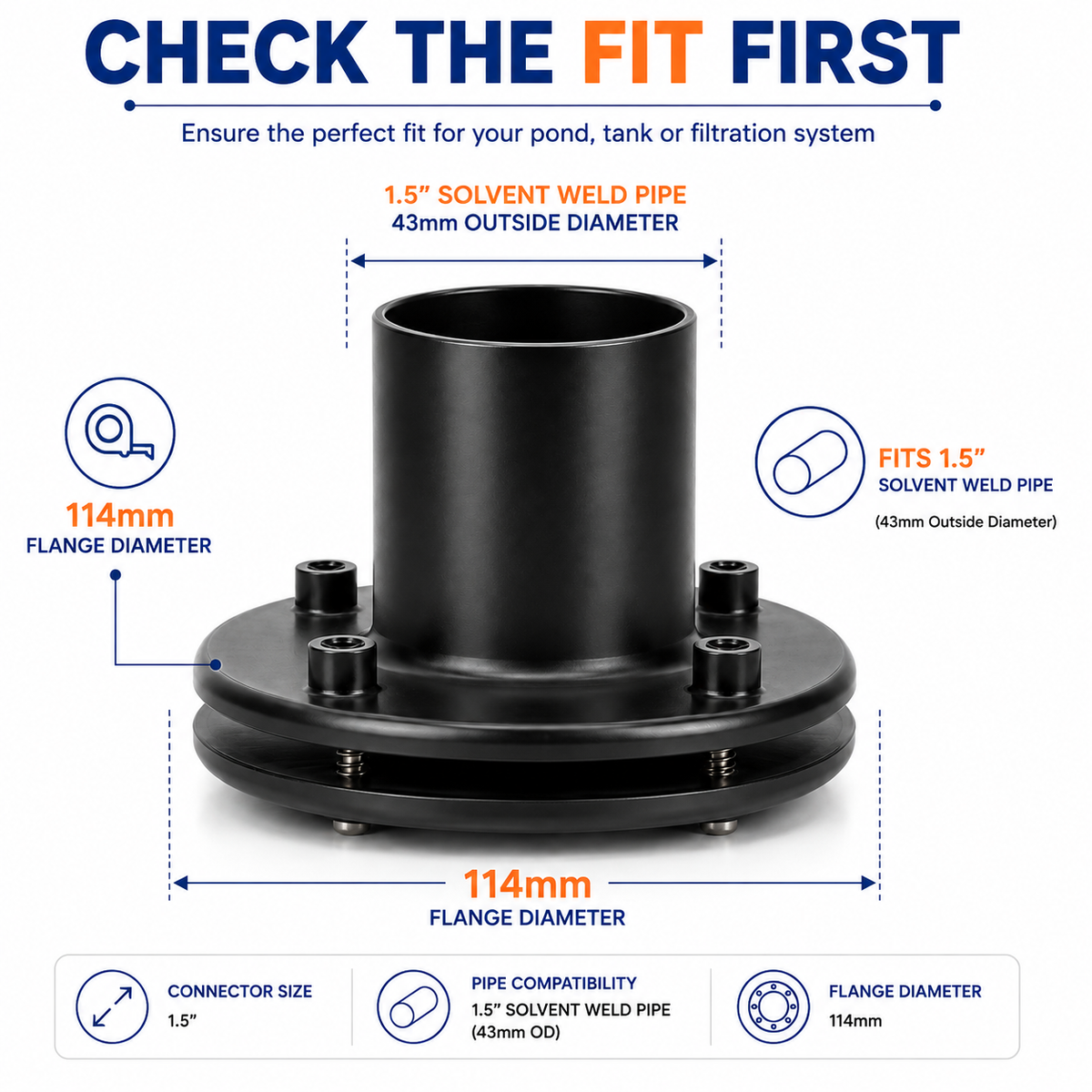 CHECK THE FIT FIRST

Ensure the perfect fit for your pond, tank or filtration system

1.5” SOLVENT WELD PIPE
43mm OUTSIDE DIAMETER

114mm
FLANGE DIAMETER

FITS 1.5”
SOLVENT WELD PIPE
(43mm Outside Diameter)

114mm
FLANGE DIAMETER

CONNECTOR SIZE
1.5”

PIPE COMPATIBILITY
1.5” SOLVENT WELD PIPE
(43mm OD)

FLANGE DIAMETER
114mm