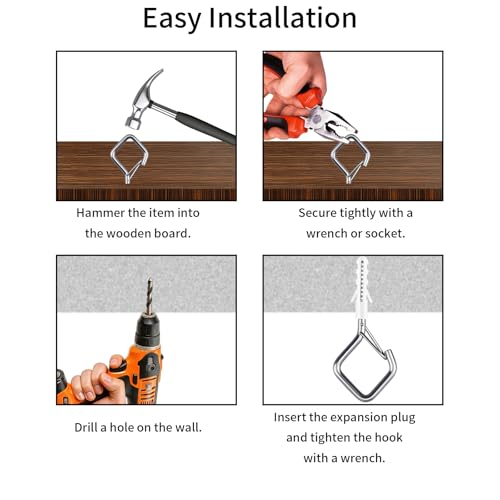 Easy Installation

Hammer the item into the wooden board.

Secure tightly with a wrench or socket.

Drill a hole on the wall.

Insert the expansion plug and tighten the hook with a wrench.