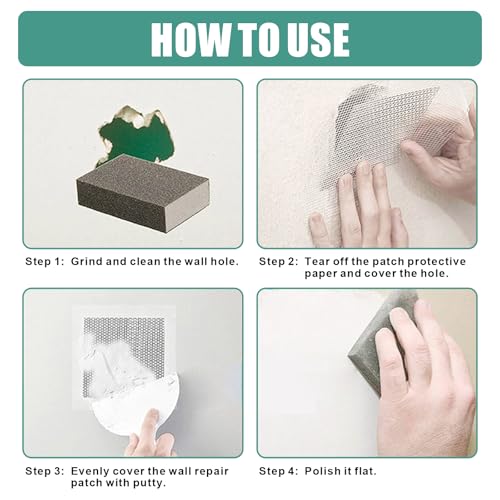 HOW TO USE

Step 1: Grind and clean the wall hole.

Step 2: Tear off the patch protective paper and cover the hole.

Step 3: Evenly cover the wall repair patch with putty.

Step 4: Polish it flat.