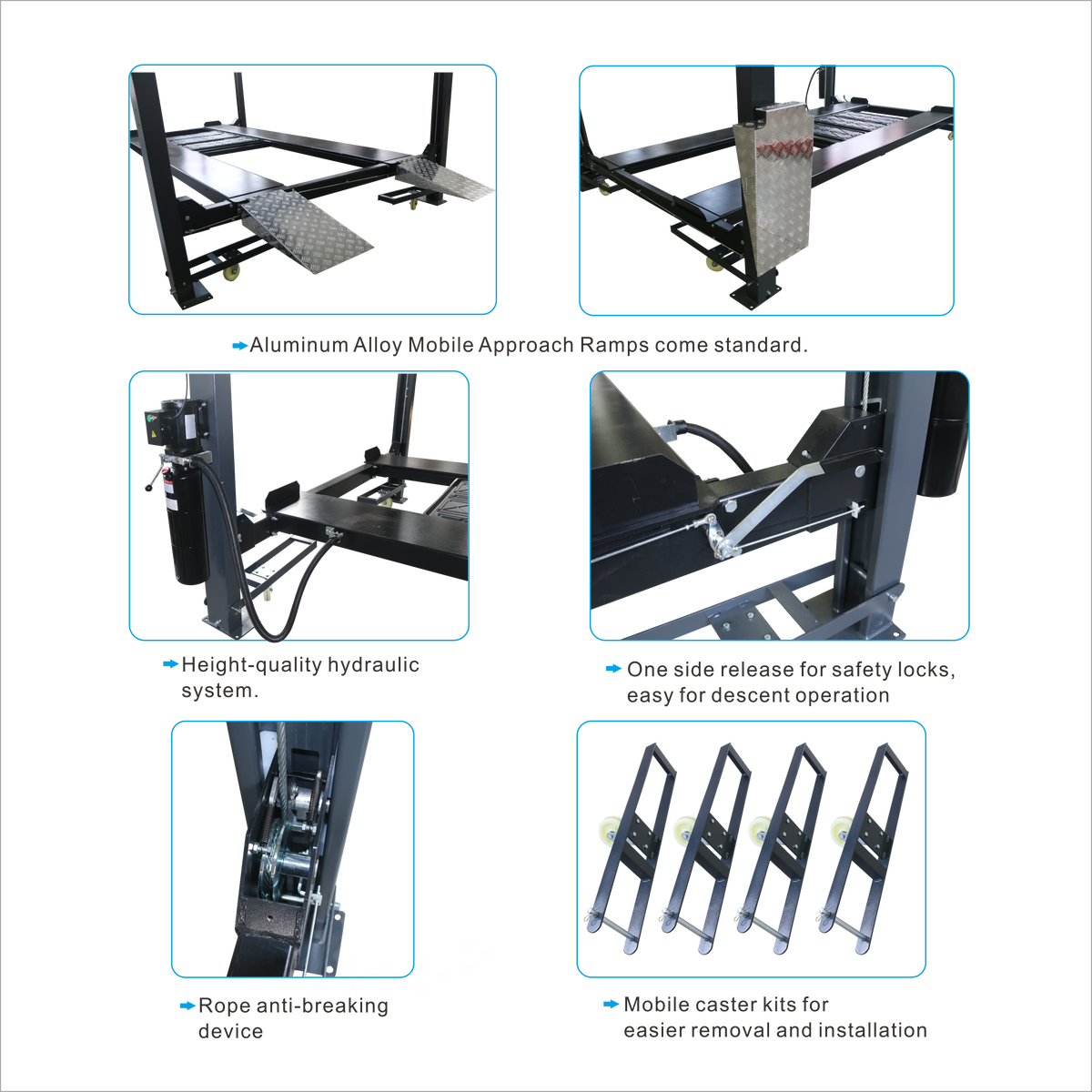 Aluminum Alloy Mobile Approach Ramps come standard.

Height-quality hydraulic system.

One side release for safety locks, easy for descent operation

Rope anti-breaking device

Mobile caster kits for easier removal and installation